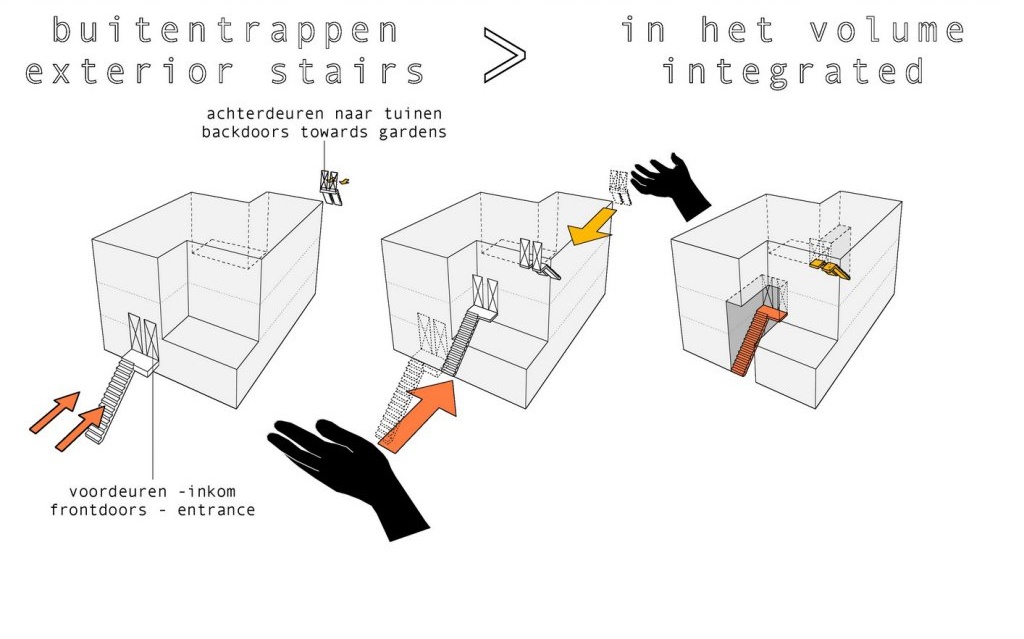 buitentrappen
exterior stairs

>

in het volume
integrated

achterdeuren naar tuinen
backdoors towards gardens

voordeuren -inkom
frontdoors - entrance