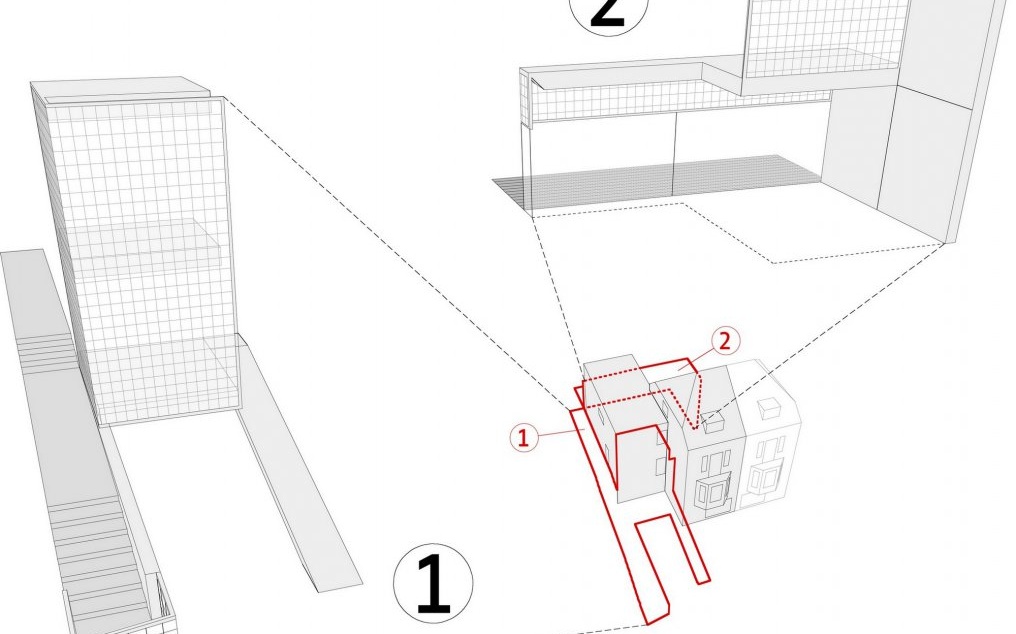 2

2

1

1