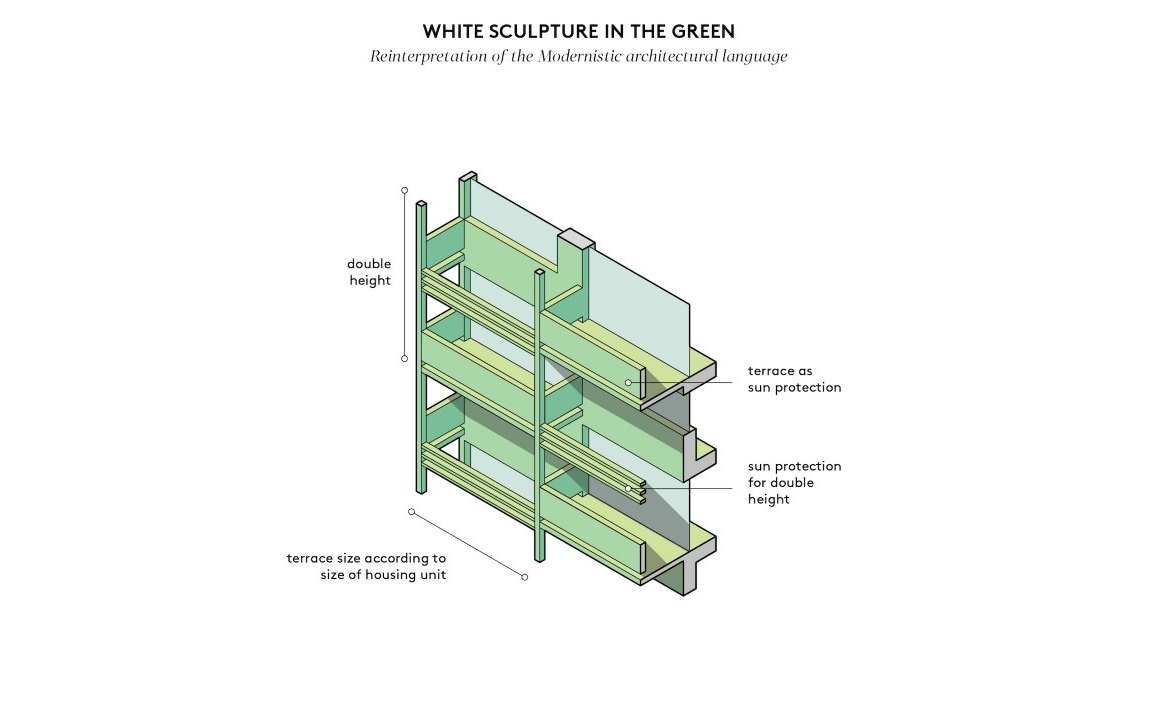 WHITE SCULPTURE IN THE GREEN

Reinterpretation of the Modernistic architectural language

double height

terrace as sun protection

sun protection for double height

terrace size according to size of housing unit