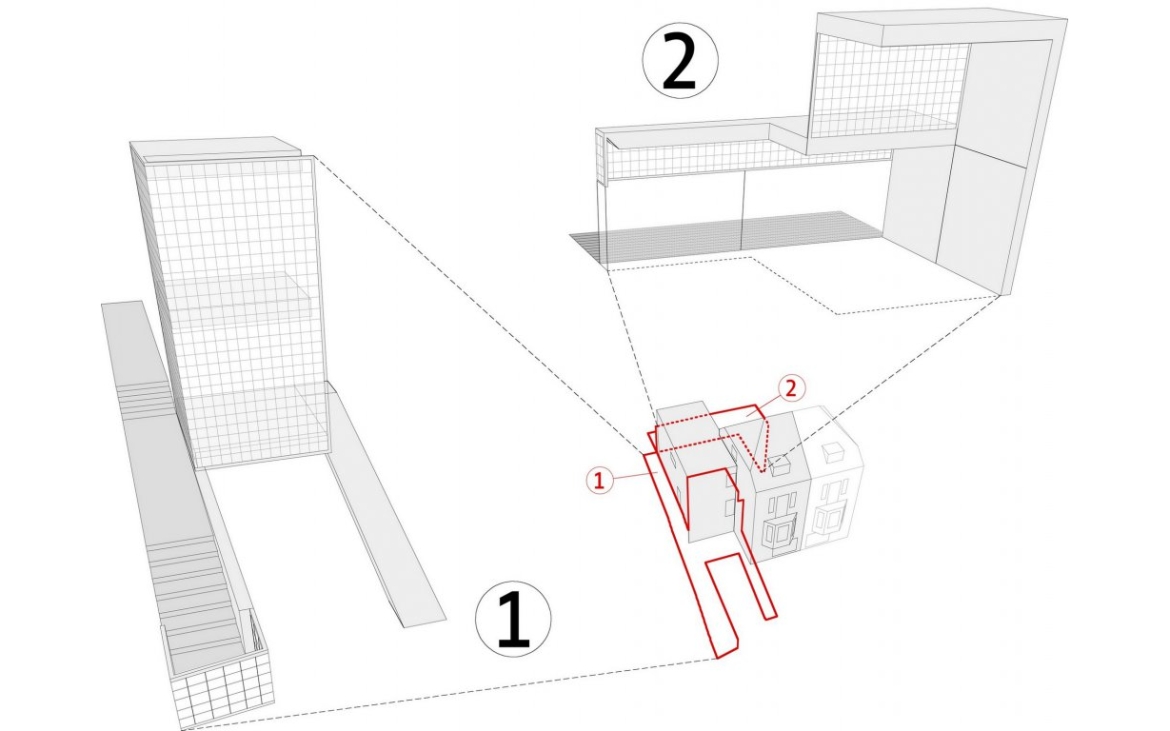 2

2

1

1