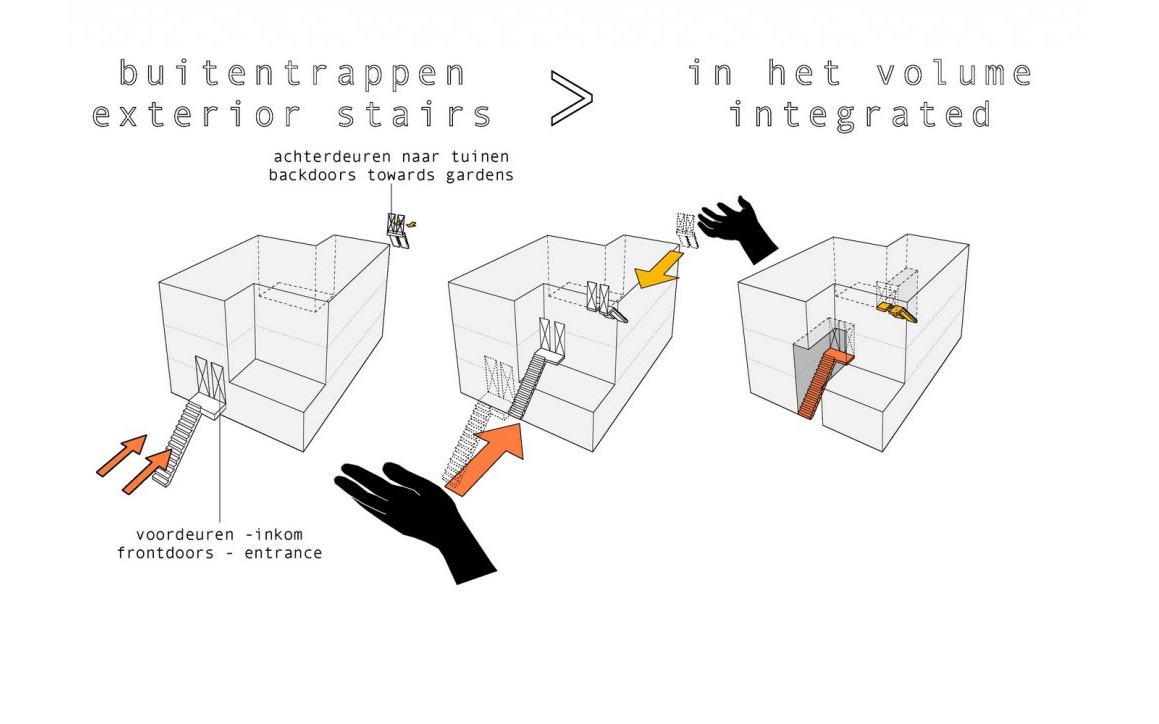 buitentrappen
exterior stairs

>

in het volume
integrated

achterdeuren naar tuinen
backdoors towards gardens

voordeuren -inkom
frontdoors - entrance